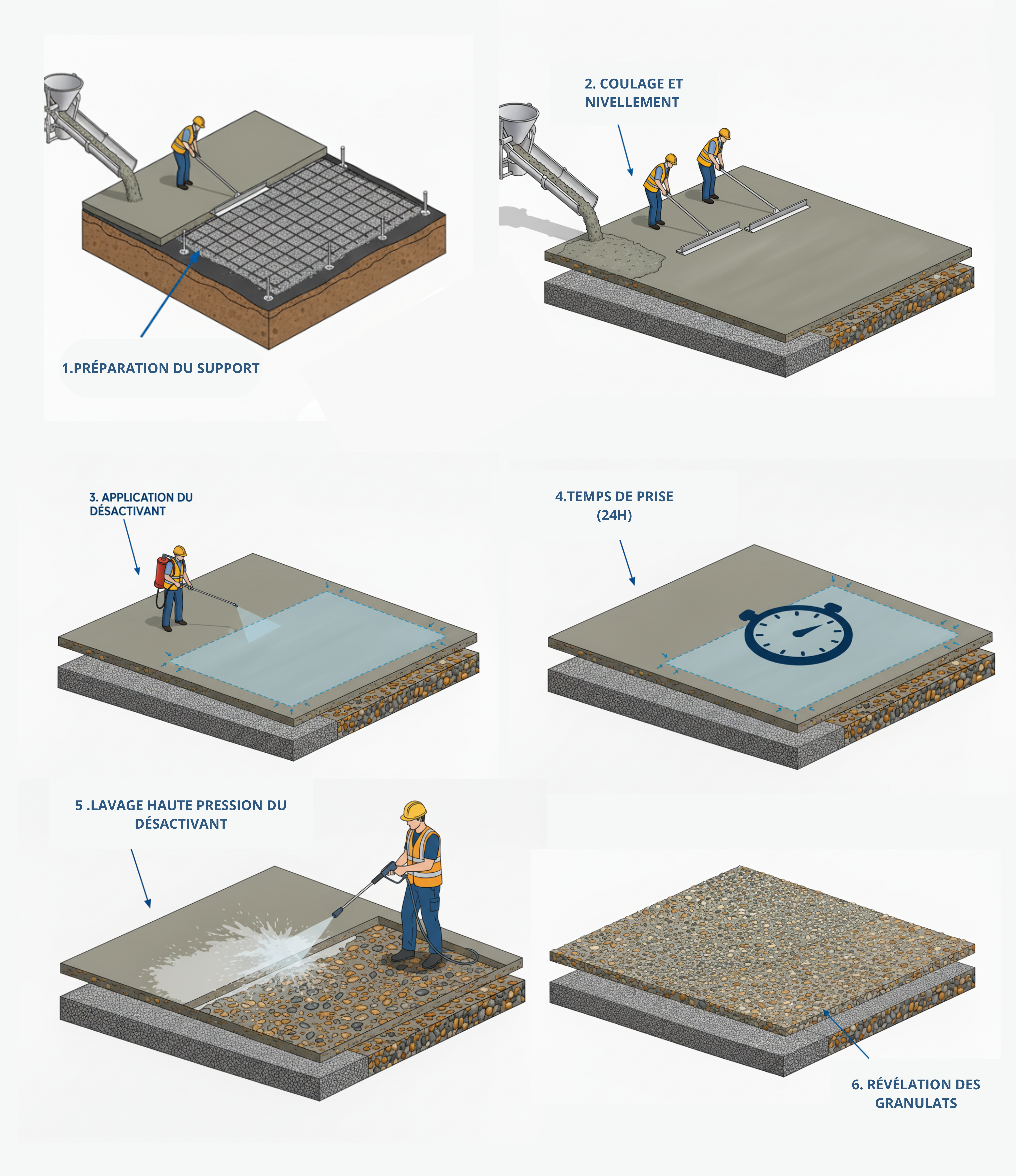 1.PRÉPARATION DU SUPPORT

2. COULAGE ET NIVELLEMENT

3. APPLICATION DU DÉSACTIVANT

4.TEMPS DE PRISE (24H)

5 .LAVAGE HAUTE PRESSION DU DÉSACTIVANT

6. RÉVÉLATION DES GRANULATS